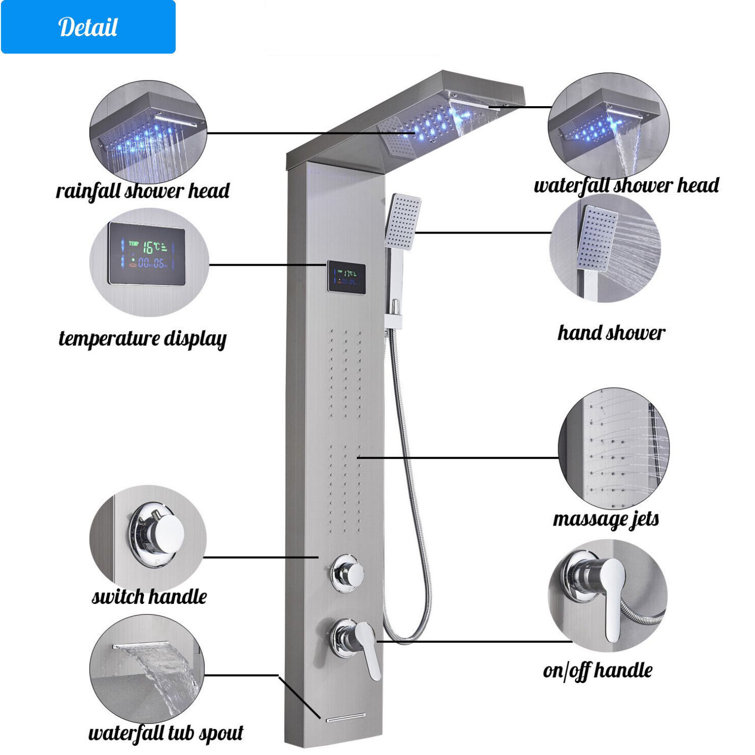 Detail

rainfall shower head

waterfall shower head

TEMP 16°C
00:06

temperature display

hand shower

massage jets

switch handle

on/off handle

waterfall tub spout